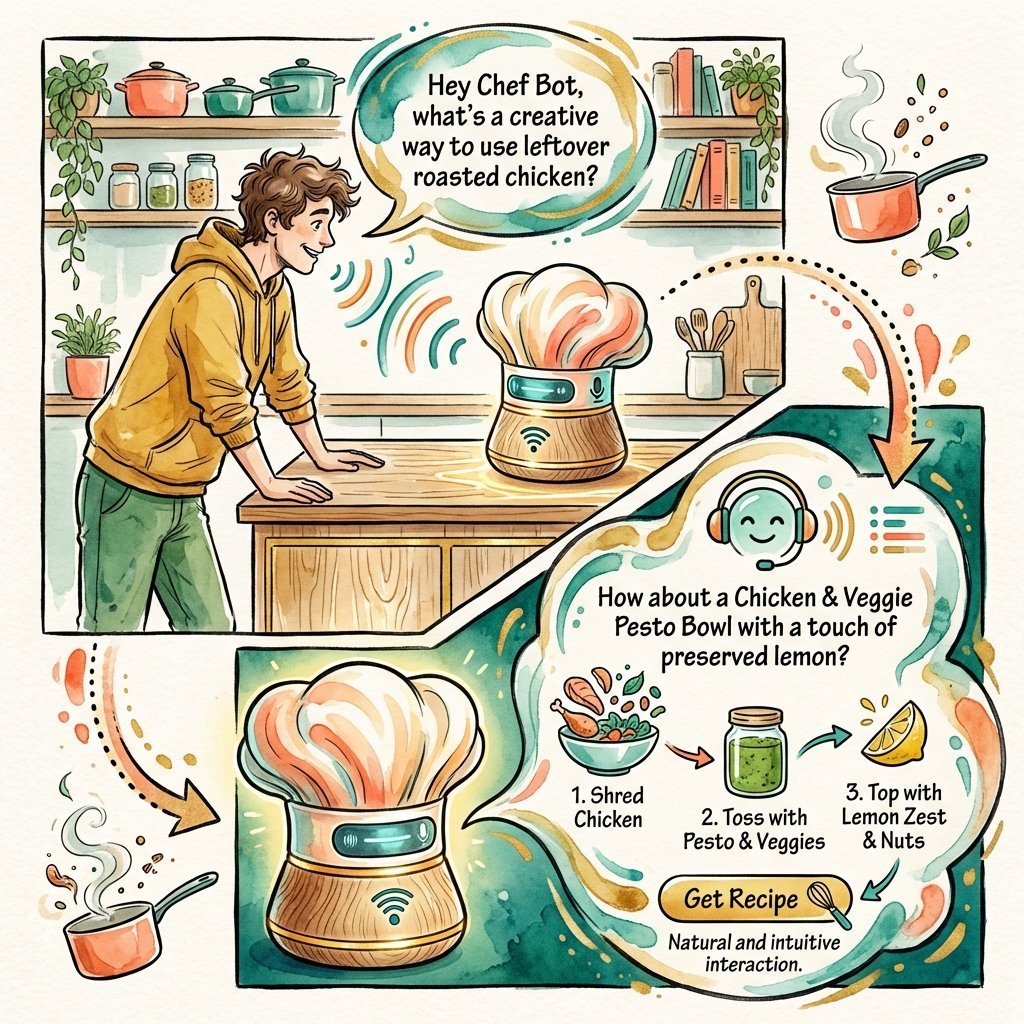 Hey Chef Bot, what's a creative way to use leftover roasted chicken?

How about a Chicken & Veggie Pesto Bowl with a touch of preserved lemon?

1. Shred Chicken

2. Toss with Pesto & Veggies

3. Top with Lemon Zest & Nuts

Get Recipe

Natural and intuitive interaction.